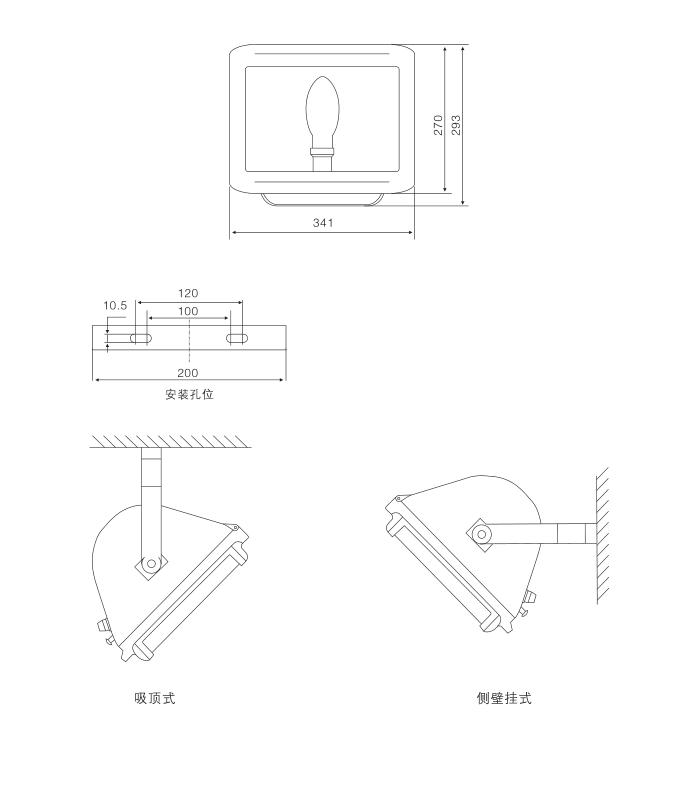 270
293
341

120
10.5
100
200
安装孔位

吸顶式

侧壁挂式