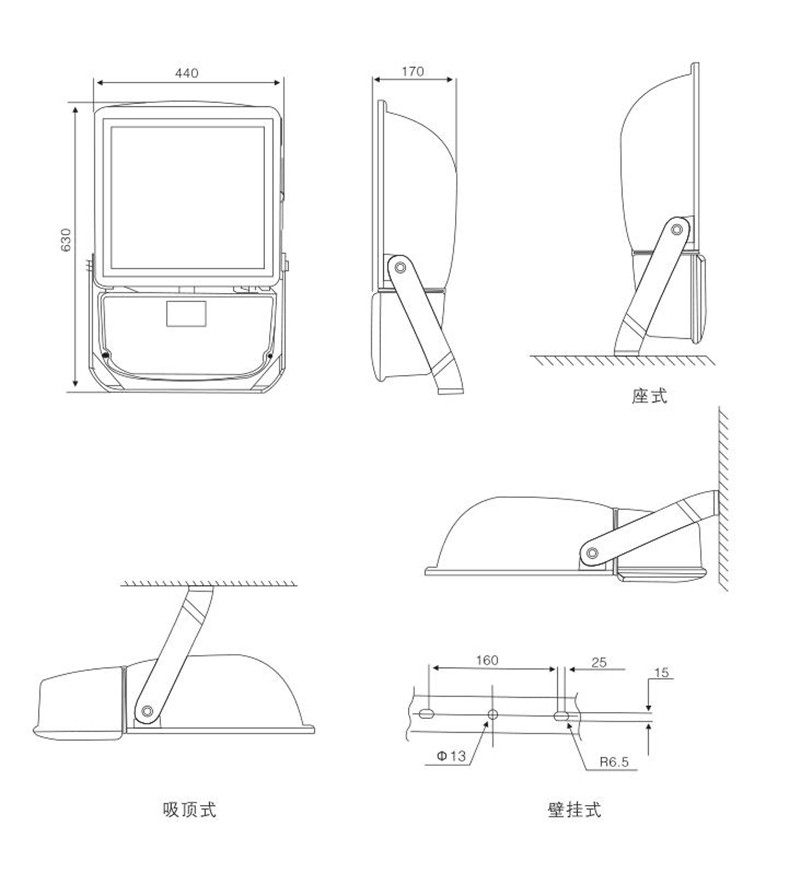 440

630

170

座式

160

25

15

Φ13

R6.5

吸顶式

壁挂式